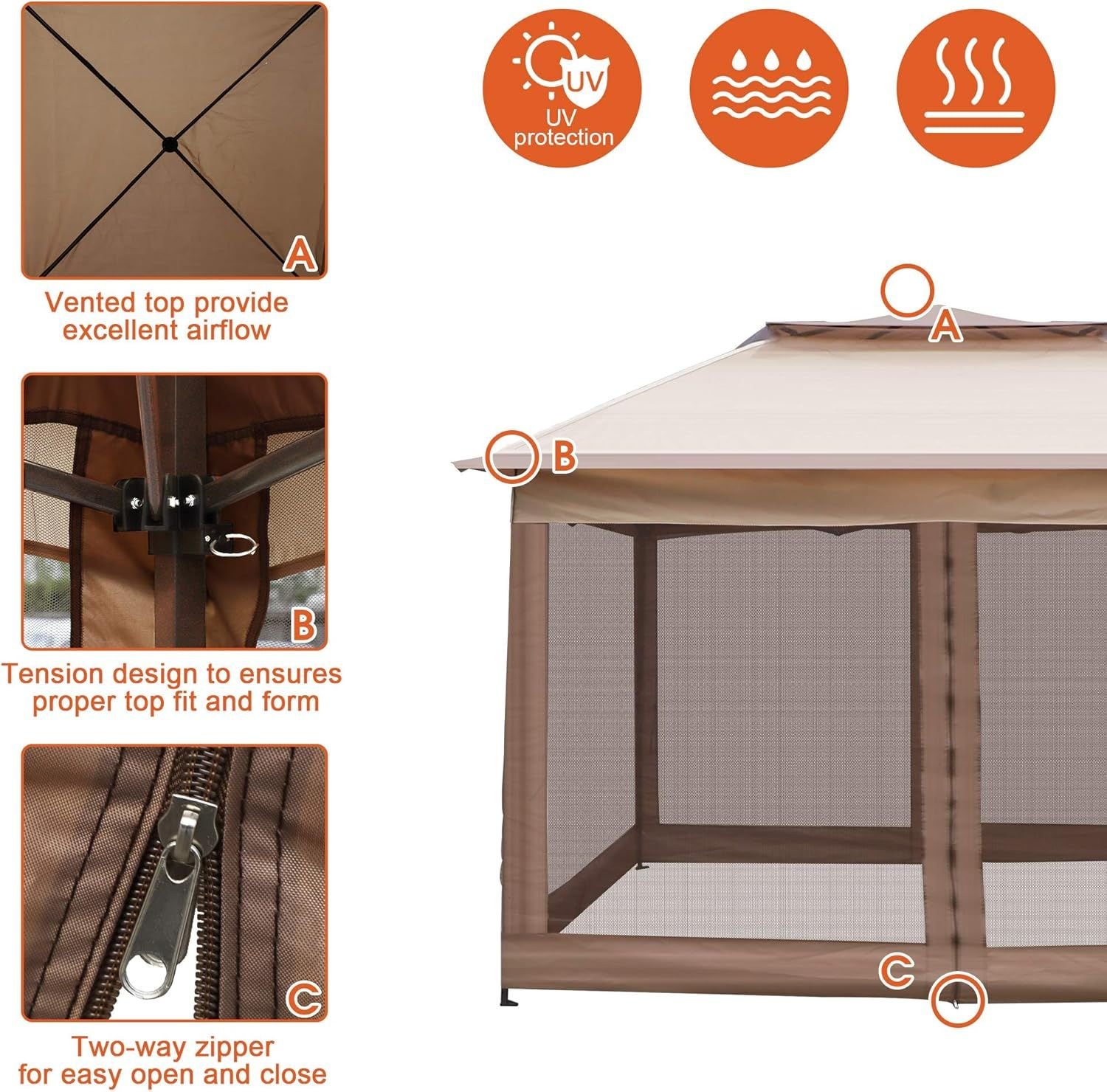 A

Vented top provide excellent airflow

B

Tension design to ensures proper top fit and form

C

Two-way zipper for easy open and close

UV

UV protection

A

B

C